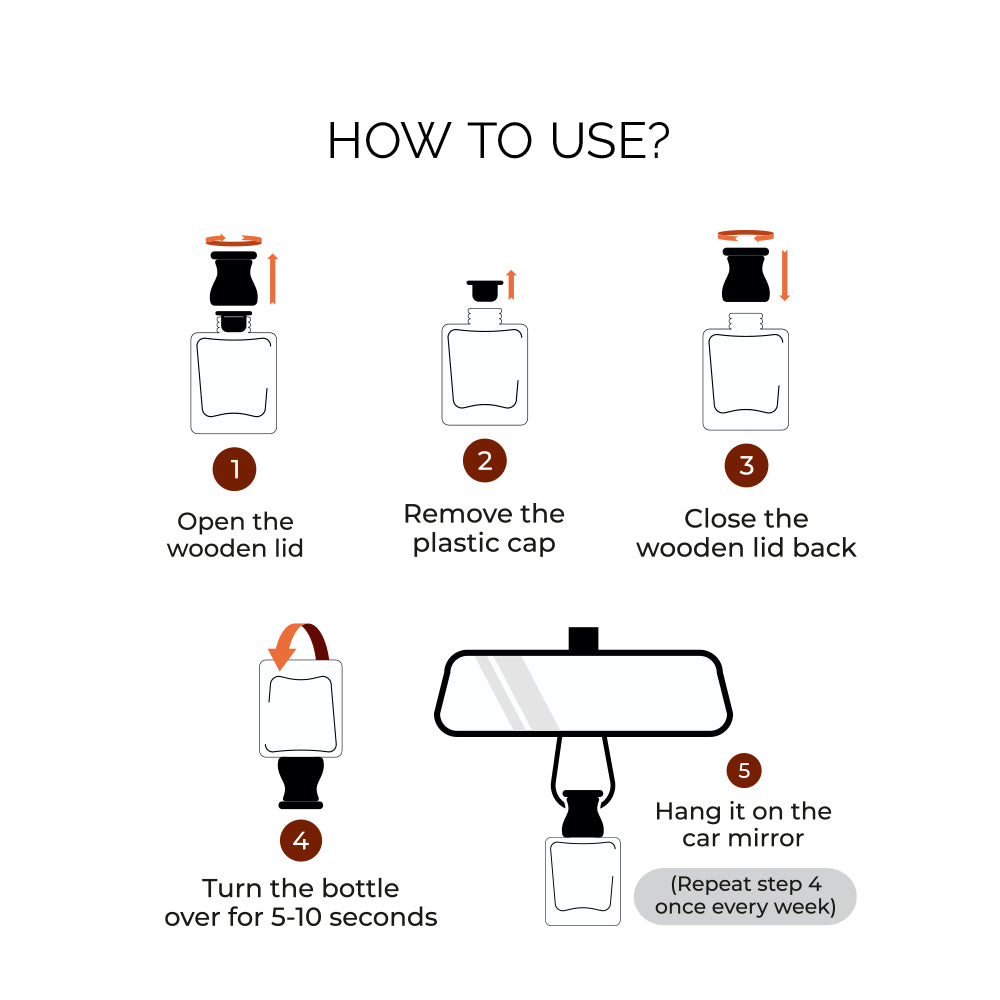 HOW TO USE?

1
Open the wooden lid

2
Remove the plastic cap

3
Close the wooden lid back

4
Turn the bottle over for 5-10 seconds

5
Hang it on the car mirror

(Repeat step 4 once every week)